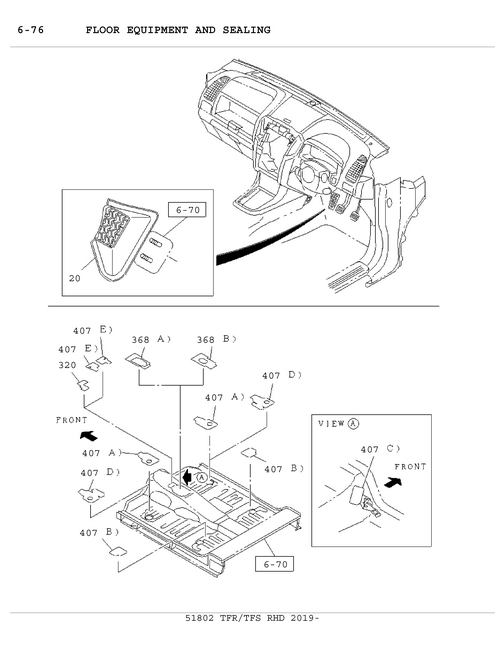 6-76 FLOOR EQUIPMENT AND SEALING

6-70

20

407 E)
407 E)
320
368 A)
368 B)
407 D)
407 A)
FRONT
407 A)
407 D)
A
407 B)
407 B)
6-70

VIEW A
407 C)
FRONT

51802 TFR/TFS RHD 2019-